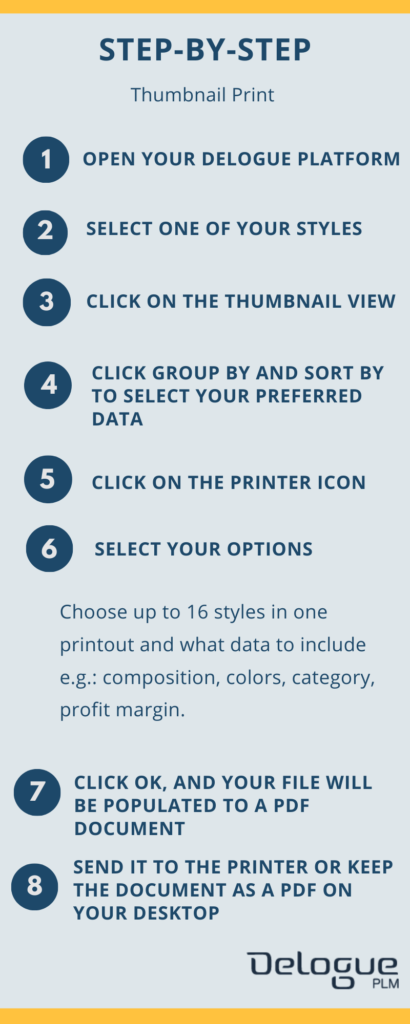 STEP-BY-STEP

Thumbnail Print

1 OPEN YOUR DELOGUE PLATFORM

2 SELECT ONE OF YOUR STYLES

3 CLICK ON THE THUMBNAIL VIEW

4 CLICK GROUP BY AND SORT BY TO SELECT YOUR PREFERRED DATA

5 CLICK ON THE PRINTER ICON

6 SELECT YOUR OPTIONS

Choose up to 16 styles in one printout and what data to include e.g.: composition, colors, category, profit margin.

7 CLICK OK, AND YOUR FILE WILL BE POPULATED TO A PDF DOCUMENT

8 SEND IT TO THE PRINTER OR KEEP THE DOCUMENT AS A PDF ON YOUR DESKTOP

Delogue PLM